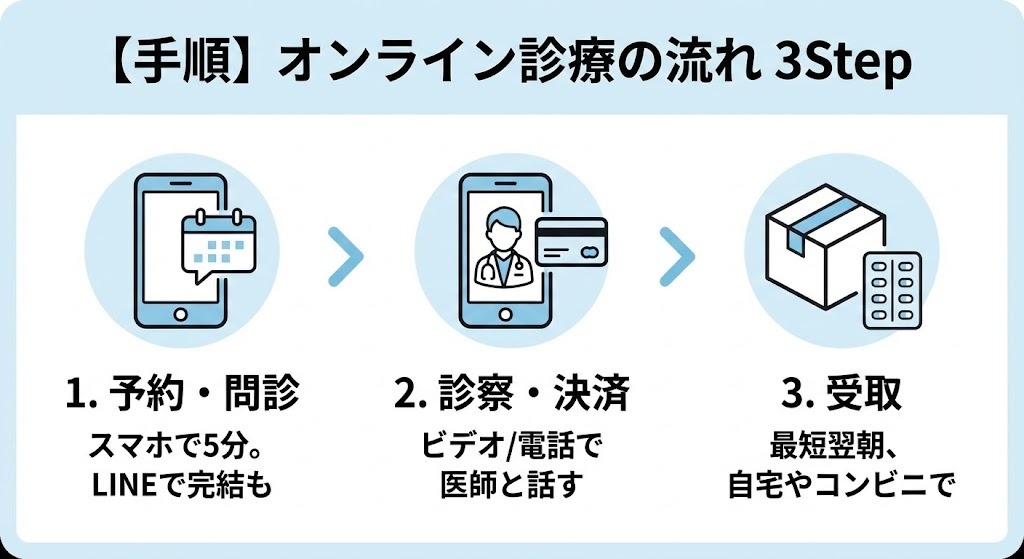 【手順】オンライン診療の流れ 3Step

1. 予約・問診
スマホで5分。
LINEで完結も

2. 診察・決済
ビデオ/電話で
医師と話す

3. 受取
最短翌朝、
自宅やコンビニで