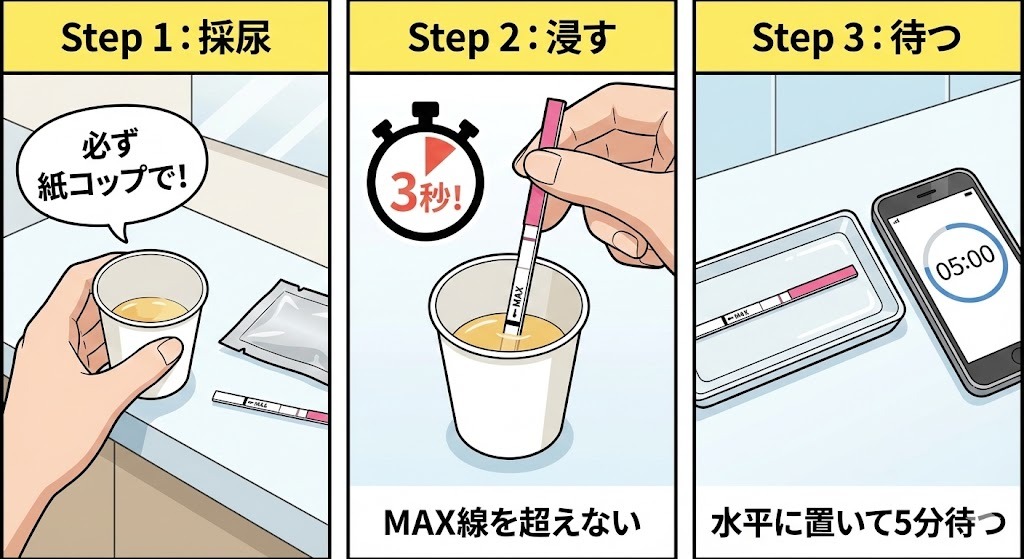 Step 1：採尿

必ず紙コップで!

MAX

Step 2：浸す

3秒!

MAX

MAX線を超えない

Step 3：待つ

MAX

05:00

水平に置いて5分待つ